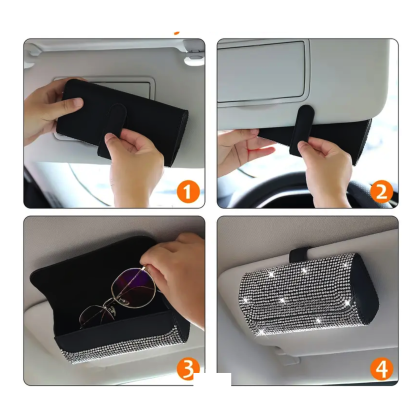 1
2
3
4